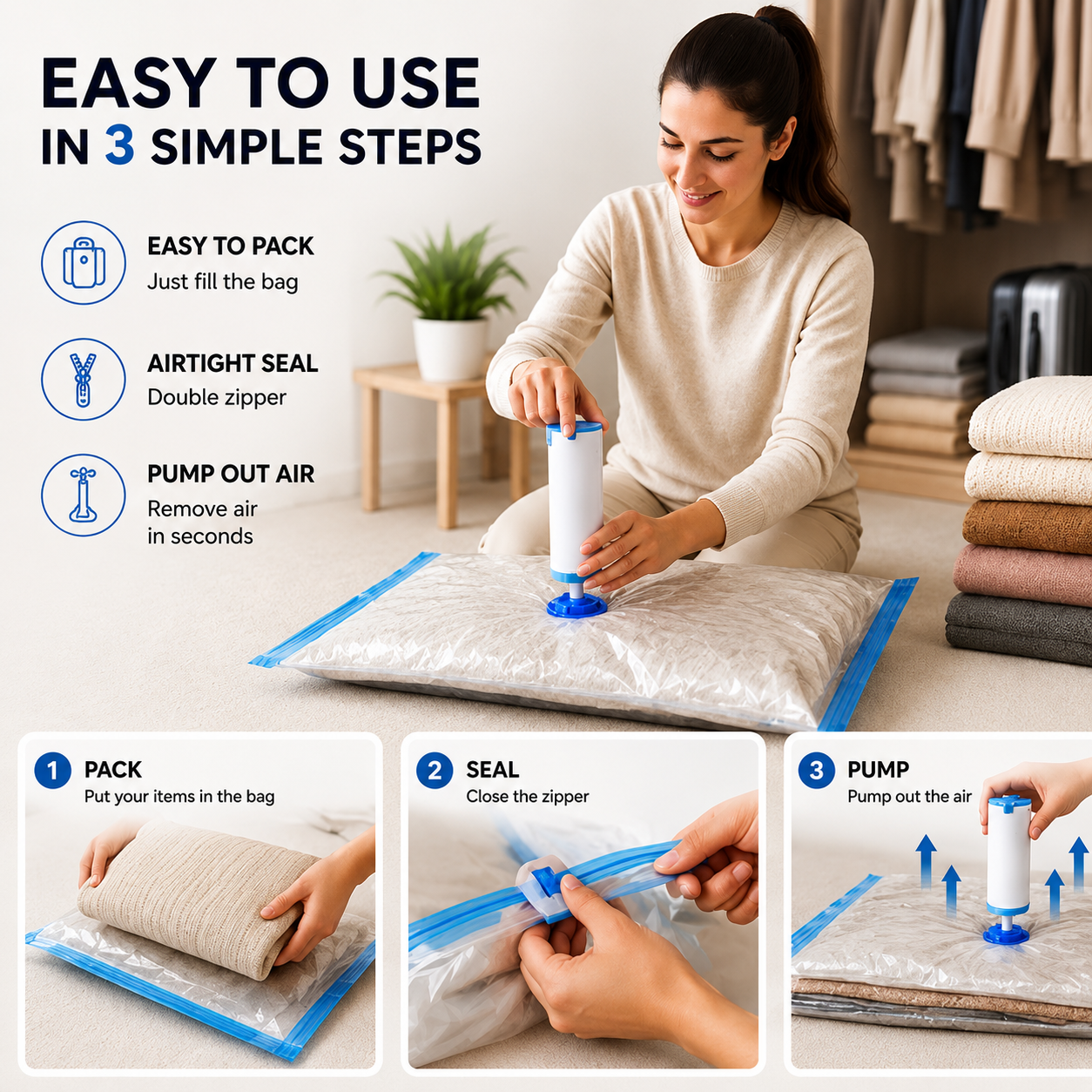 EASY TO USE
IN 3 SIMPLE STEPS

EASY TO PACK
Just fill the bag

AIRTIGHT SEAL
Double zipper

PUMP OUT AIR
Remove air in seconds

1 PACK
Put your items in the bag

2 SEAL
Close the zipper

3 PUMP
Pump out the air